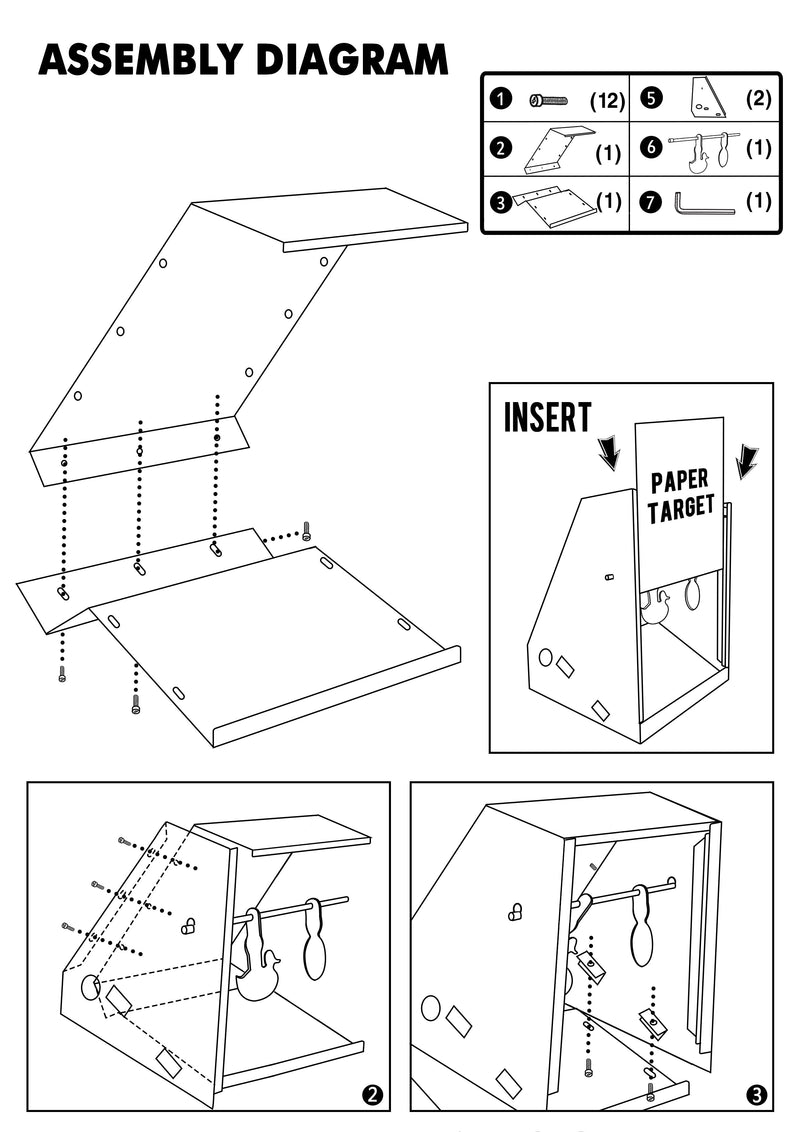 ASSEMBLY DIAGRAM

| | |
|---|---|
| 1 (12) | 5 (2) |
| 2 (1) | 6 (1) |
| 3 (1) | 7 (1) |

INSERT

PAPER TARGET

2

3